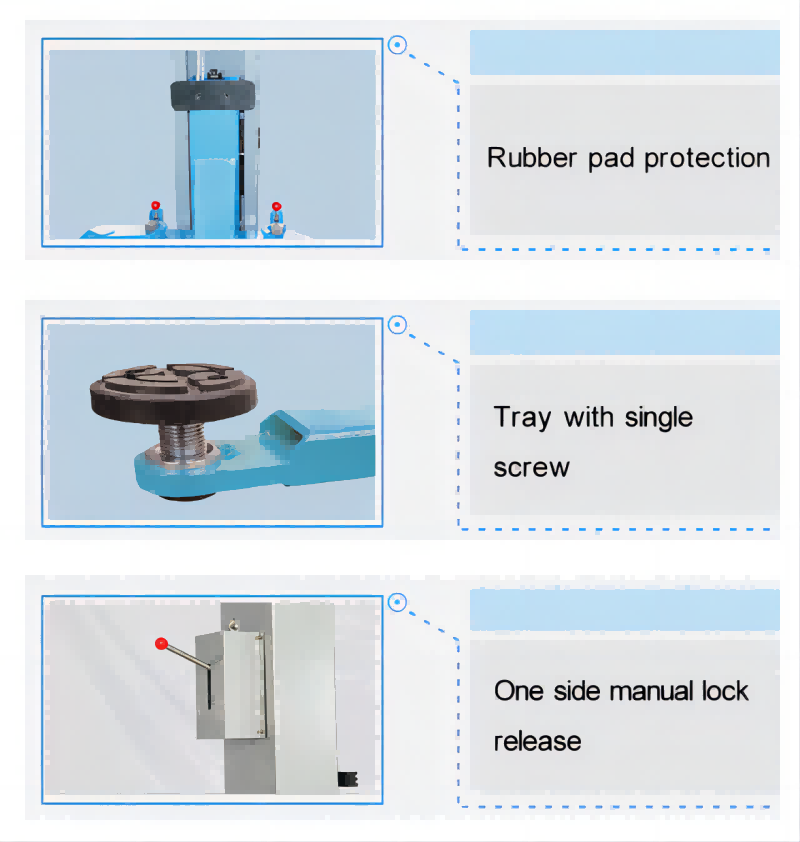 Rubber pad protection

Tray with single screw

One side manual lock release