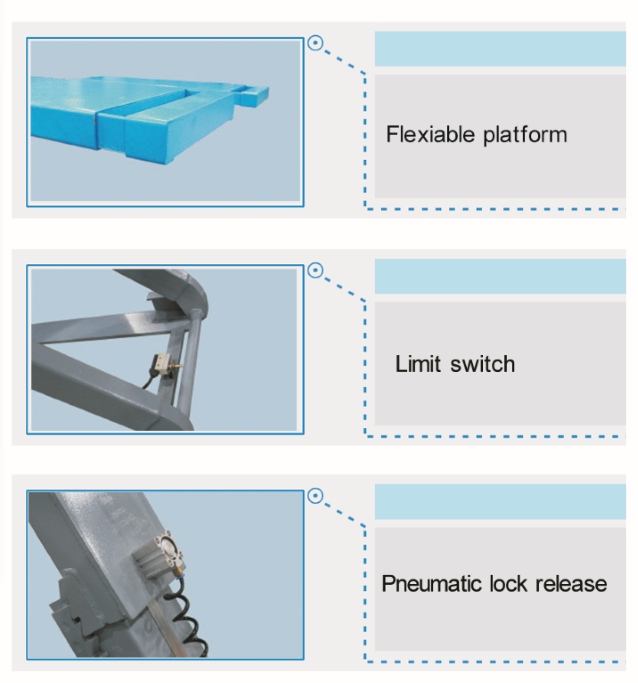 Flexiable platform

Limit switch

Pneumatic lock release