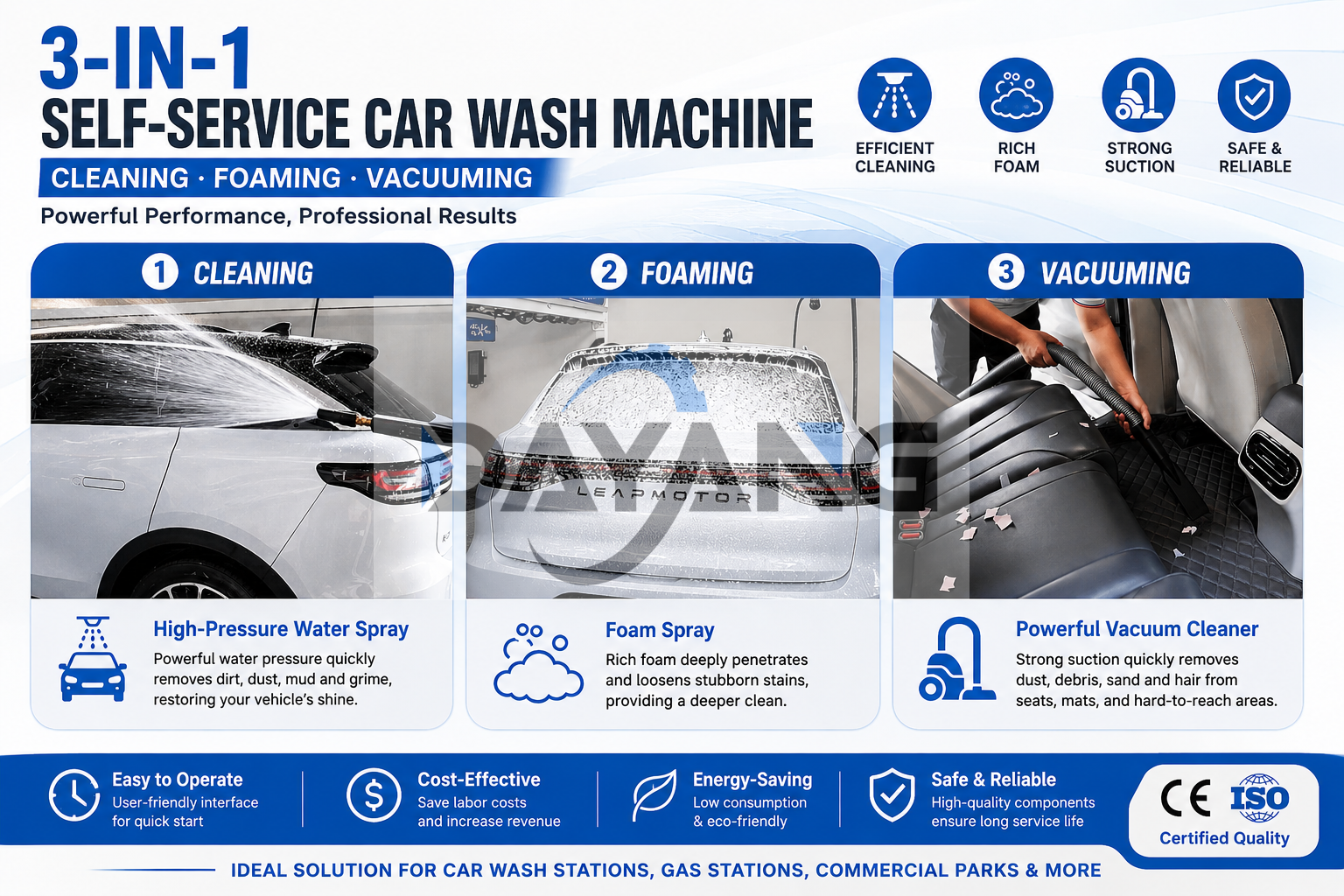 3-IN-1
SELF-SERVICE CAR WASH MACHINE
CLEANING · FOAMING · VACUUMING
Powerful Performance, Professional Results

EFFICIENT CLEANING
RICH FOAM
STRONG SUCTION
SAFE & RELIABLE

1 CLEANING
2 FOAMING
3 VACUUMING

DAYANG

LEAPMOTOR

High-Pressure Water Spray
Powerful water pressure quickly removes dirt, dust, mud and grime, restoring your vehicle's shine.

Foam Spray
Rich foam deeply penetrates and loosens stubborn stains, providing a deeper clean.

Powerful Vacuum Cleaner
Strong suction quickly removes dust, debris, sand and hair from seats, mats, and hard-to-reach areas.

Easy to Operate
User-friendly interface for quick start

Cost-Effective
Save labor costs and increase revenue

Energy-Saving
Low consumption & eco-friendly

Safe & Reliable
High-quality components ensure long service life

CE ISO
Certified Quality

IDEAL SOLUTION FOR CAR WASH STATIONS, GAS STATIONS, COMMERCIAL PARKS & MORE